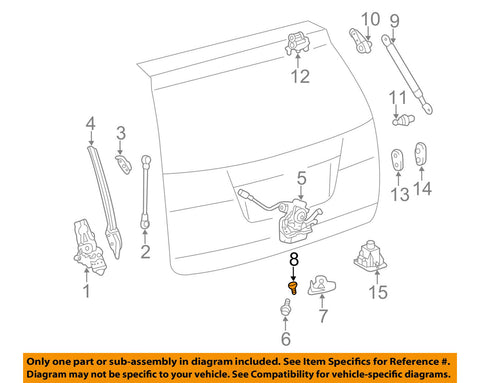 10
9
12
11
4
3
13
14
5
2
1
8
15
7
6

Only one part or sub-assembly in diagram included. See Item Specifics for Reference #. Diagram may not be specific to your vehicle. See Compatibility for vehicle-specific diagrams.