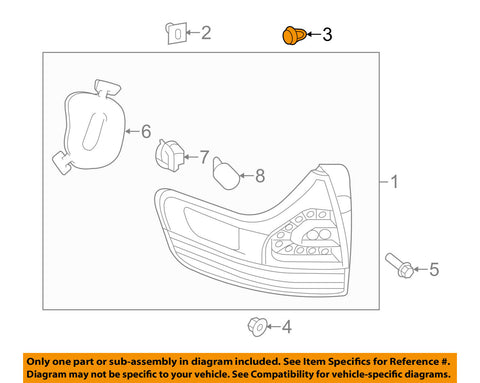 2

3

6

7

8

1

5

4

Only one part or sub-assembly in diagram included. See Item Specifics for Reference #.
Diagram may not be specific to your vehicle. See Compatibility for vehicle-specific diagrams.