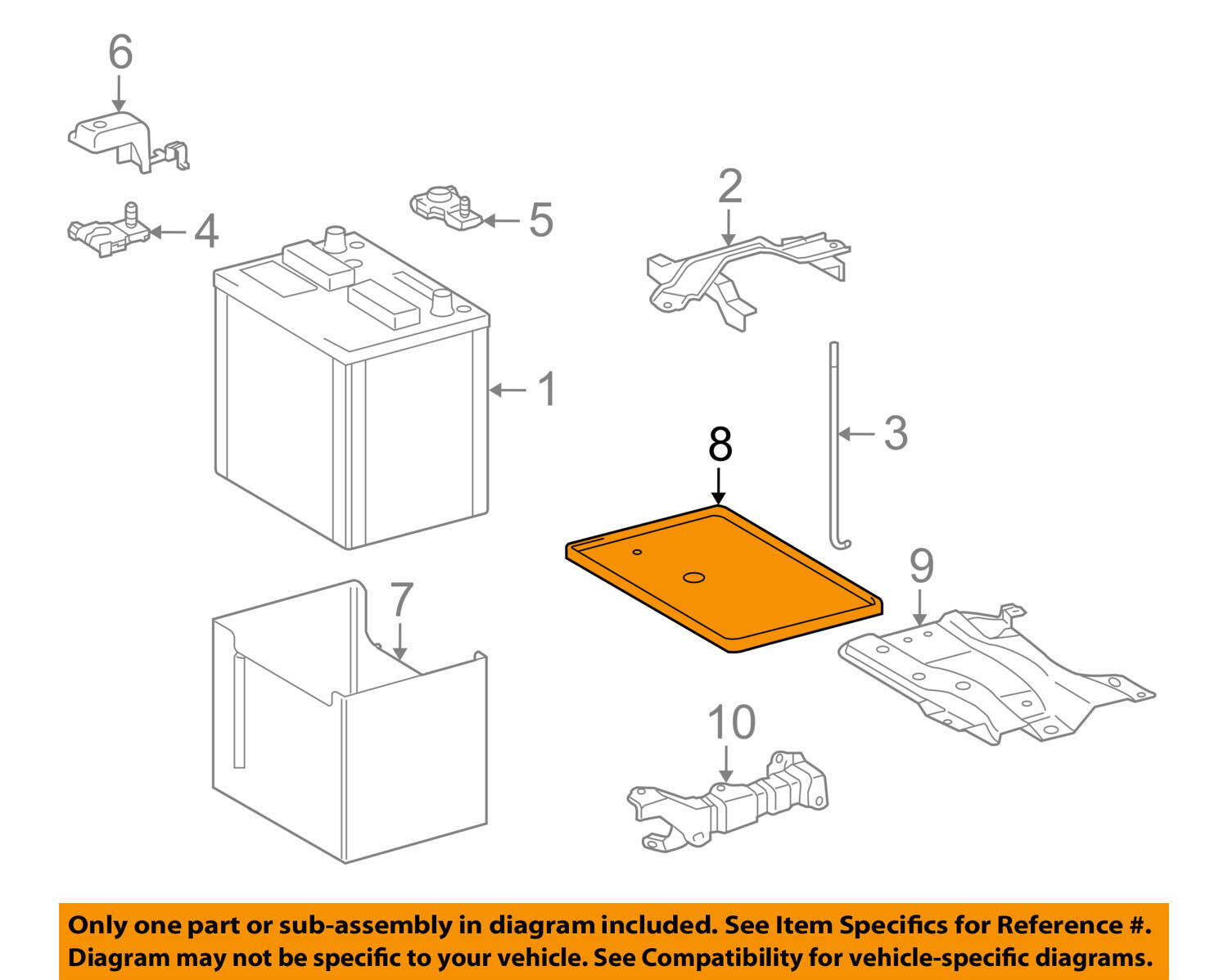 6
4
5
2
1
3
8
7
9
10

Only one part or sub-assembly in diagram included. See Item Specifics for Reference #.
Diagram may not be specific to your vehicle. See Compatibility for vehicle-specific diagrams.