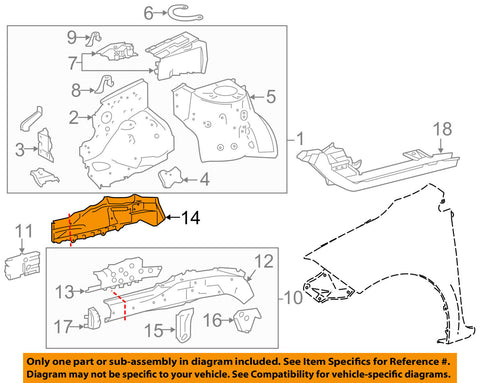 6
9
7
8
2
5
3
4
1
18
14
11
12
13
10
17
15
16

Only one part or sub-assembly in diagram included. See Item Specifics for Reference #. Diagram may not be specific to your vehicle. See Compatibility for vehicle-specific diagrams.