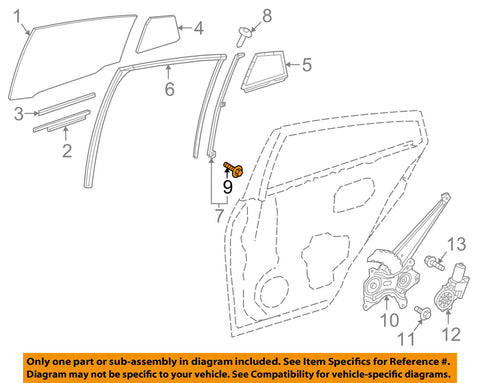 1
4
8
5
6
3
2
9
7
13
10
11
12

Only one part or sub-assembly in diagram included. See Item Specifics for Reference #.
Diagram may not be specific to your vehicle. See Compatibility for vehicle-specific diagrams.