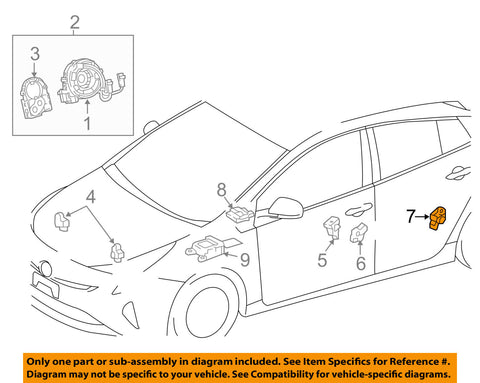 2
3
1
4
8
7
9
5
6

Only one part or sub-assembly in diagram included. See Item Specifics for Reference #. Diagram may not be specific to your vehicle. See Compatibility for vehicle-specific diagrams.