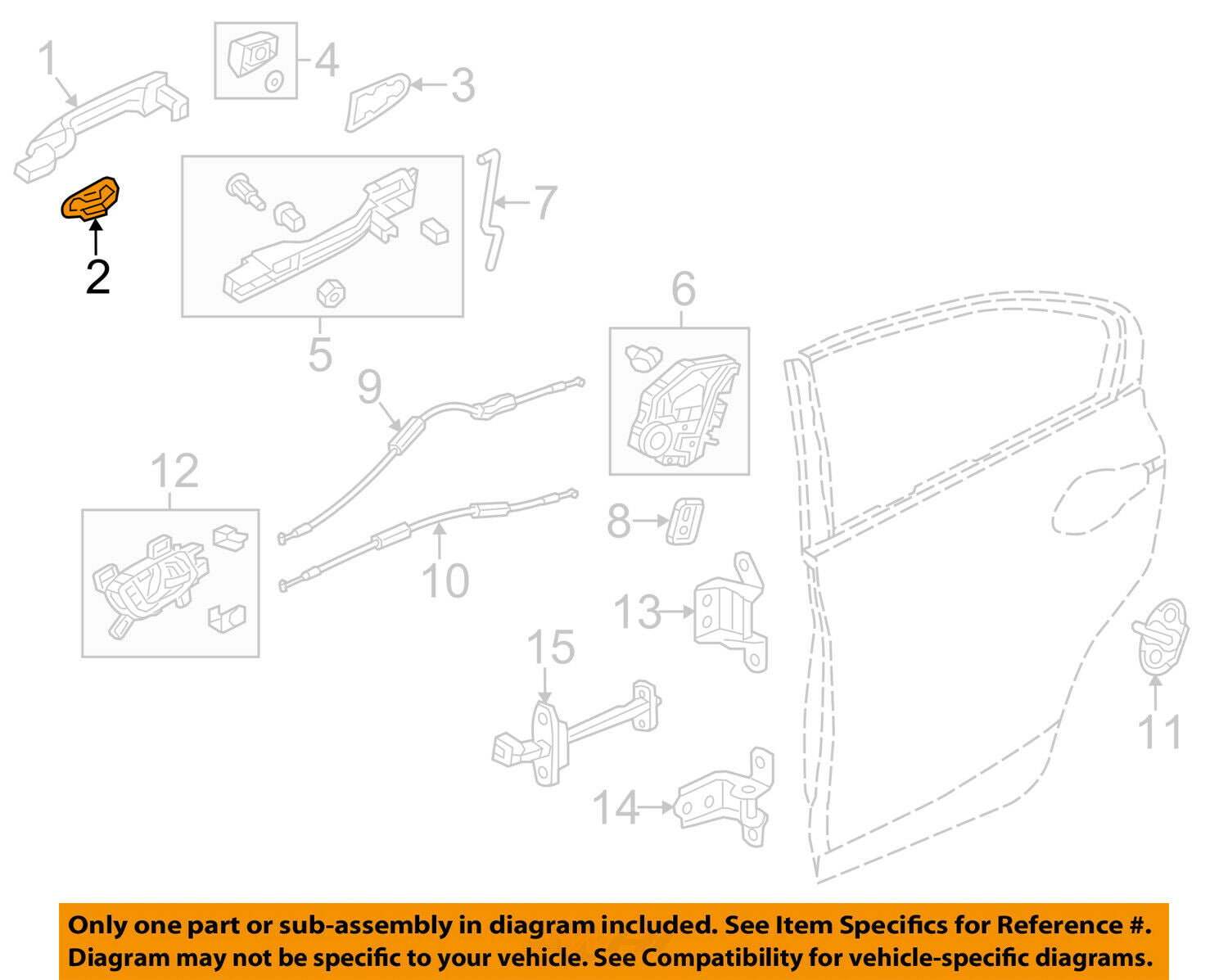 1
4
3
2
7
5
6
9
12
8
10
13
15
11
14

Only one part or sub-assembly in diagram included. See Item Specifics for Reference #. Diagram may not be specific to your vehicle. See Compatibility for vehicle-specific diagrams.