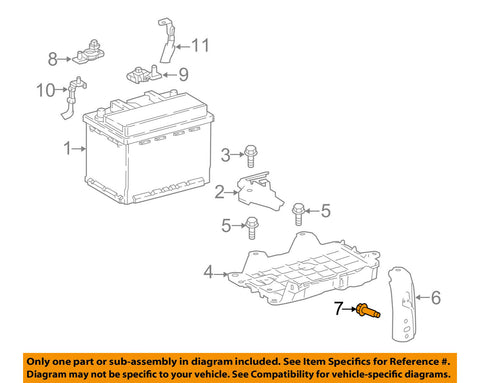 11
8
9
10
1
3
2
5
5
4
6
7

Only one part or sub-assembly in diagram included. See Item Specifics for Reference #. Diagram may not be specific to your vehicle. See Compatibility for vehicle-specific diagrams.