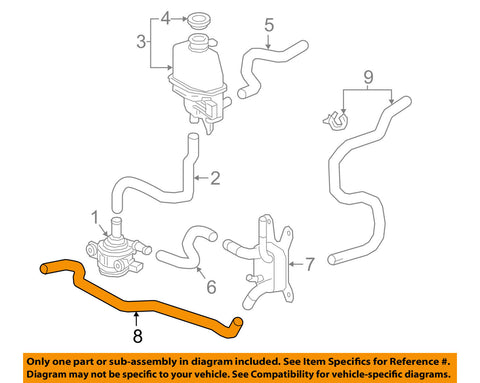 4
3
5
9
2
1
6
7
8

Only one part or sub-assembly in diagram included. See Item Specifics for Reference #.
Diagram may not be specific to your vehicle. See Compatibility for vehicle-specific diagrams.