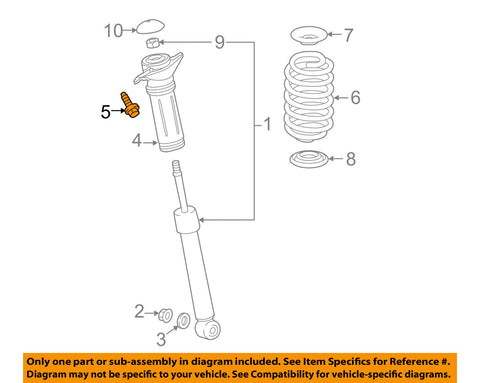 10
9
7
5
6
1
4
8
2
3

Only one part or sub-assembly in diagram included. See Item Specifics for Reference #.
Diagram may not be specific to your vehicle. See Compatibility for vehicle-specific diagrams.