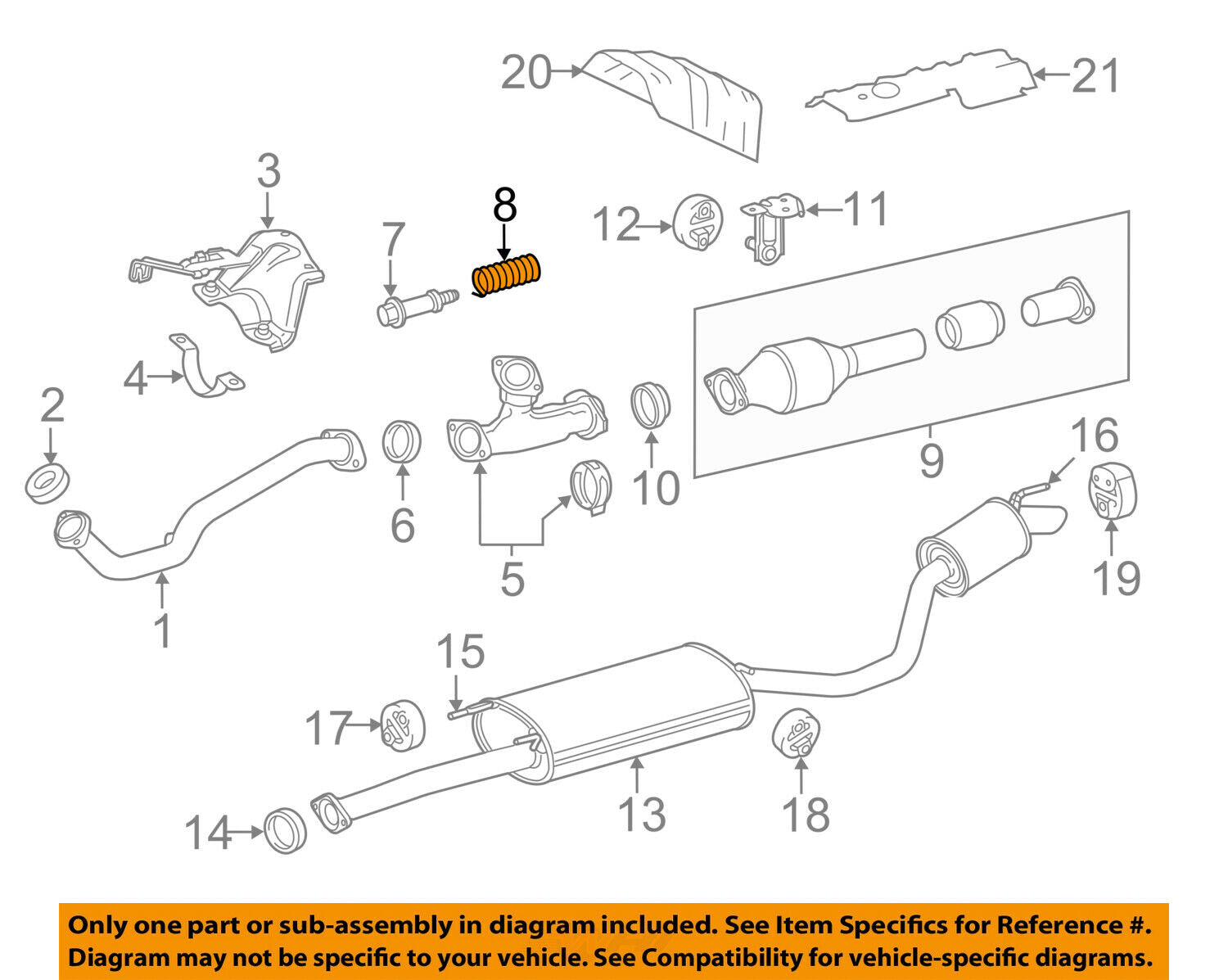 20
21
3
8
7
12
11
4
2
6
5
10
9
16
19
1
15
17
13
18
14

Only one part or sub-assembly in diagram included. See Item Specifics for Reference #. Diagram may not be specific to your vehicle. See Compatibility for vehicle-specific diagrams.