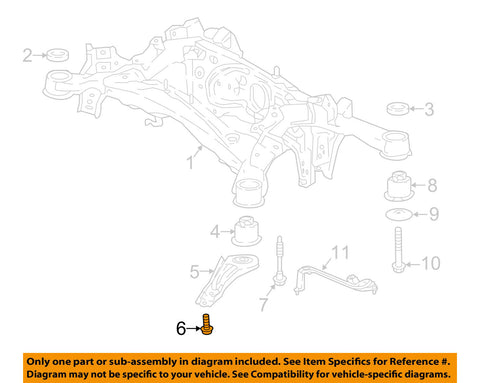 2
3
1
8
9
4
11
5
10
7
6

Only one part or sub-assembly in diagram included. See Item Specifics for Reference #.
Diagram may not be specific to your vehicle. See Compatibility for vehicle-specific diagrams.