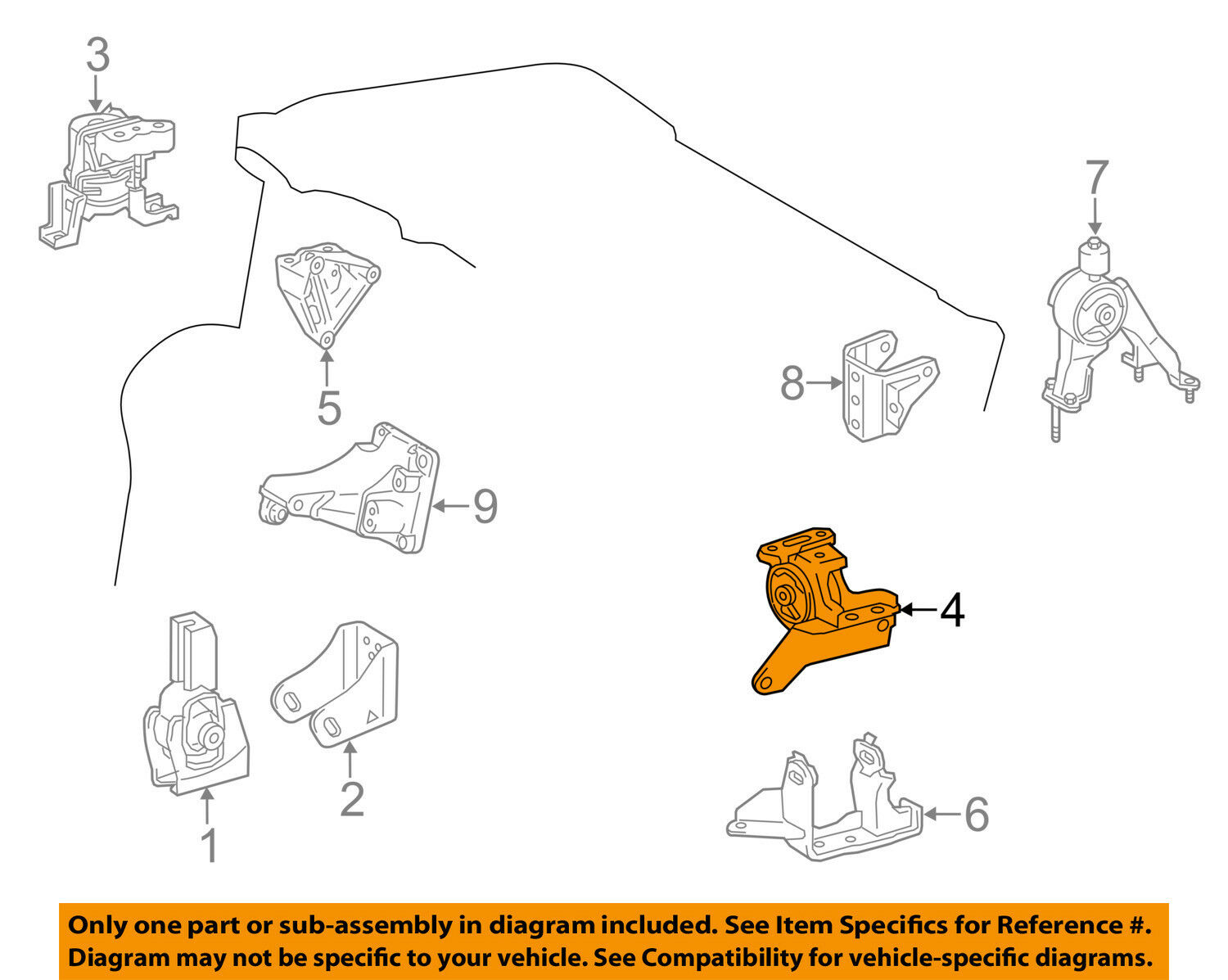 3

7

5

8

9

4

1

2

6

Only one part or sub-assembly in diagram included. See Item Specifics for Reference #. Diagram may not be specific to your vehicle. See Compatibility for vehicle-specific diagrams.