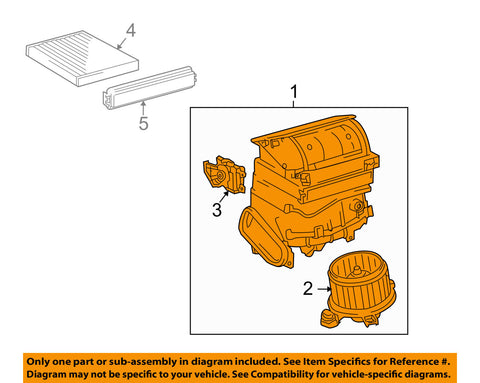 4

5

1

3

2

Only one part or sub-assembly in diagram included. See Item Specifics for Reference #. Diagram may not be specific to your vehicle. See Compatibility for vehicle-specific diagrams.