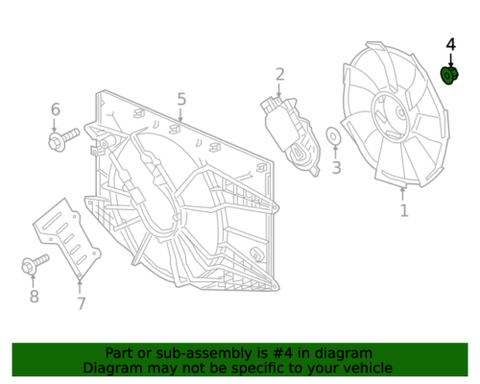 4
2
5
6
3
1
8
7

Part or sub-assembly is #4 in diagram
Diagram may not be specific to your vehicle