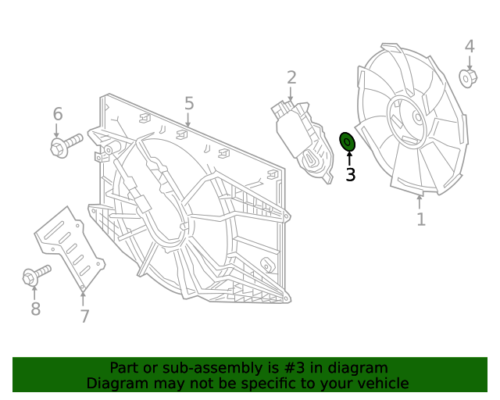 4
2
5
6
3
1
8
7

Part or sub-assembly is #3 in diagram
Diagram may not be specific to your vehicle