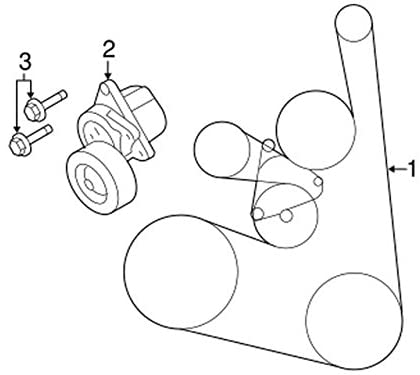 3
2
1