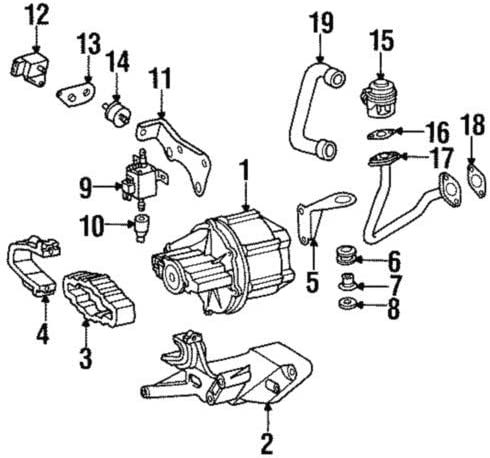 12
13
14
11
19
15
16
18
17
9
1
10
5
6
7
8
4
3
2