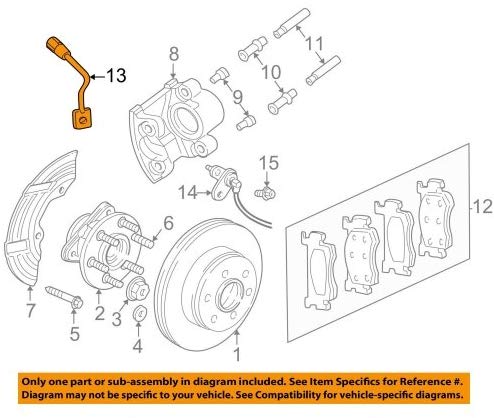 13
8
11
10
9
15
14
12
6
7
2
3
5
4
1

Only one part or sub-assembly in diagram included. See Item Specifics for Reference #.
Diagram may not be specific to your vehicle. See Compatibility for vehicle-specific diagrams.