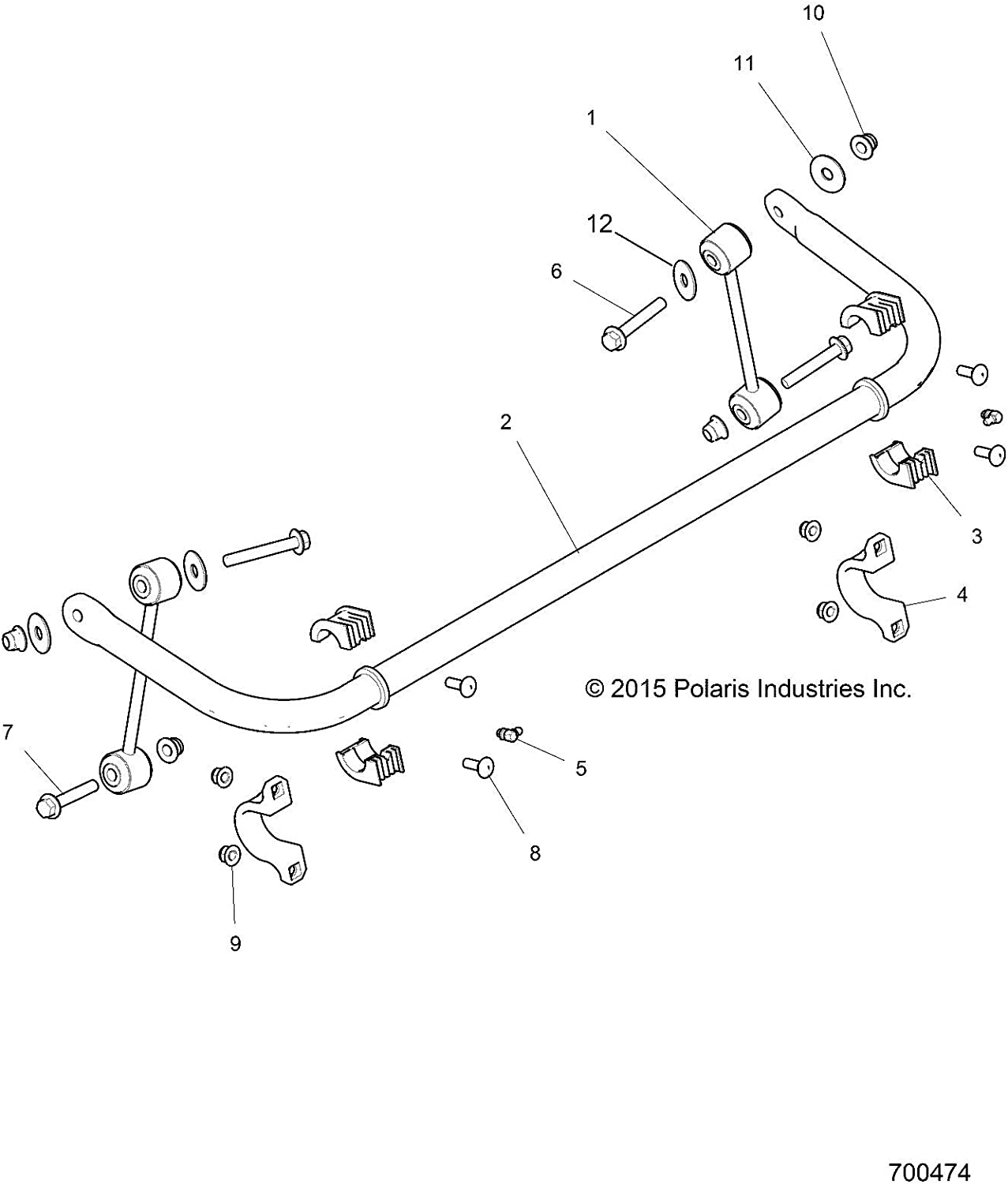 10

11

1

12

6

2

3

4

© 2015 Polaris Industries Inc.

7

5

8

9

700474