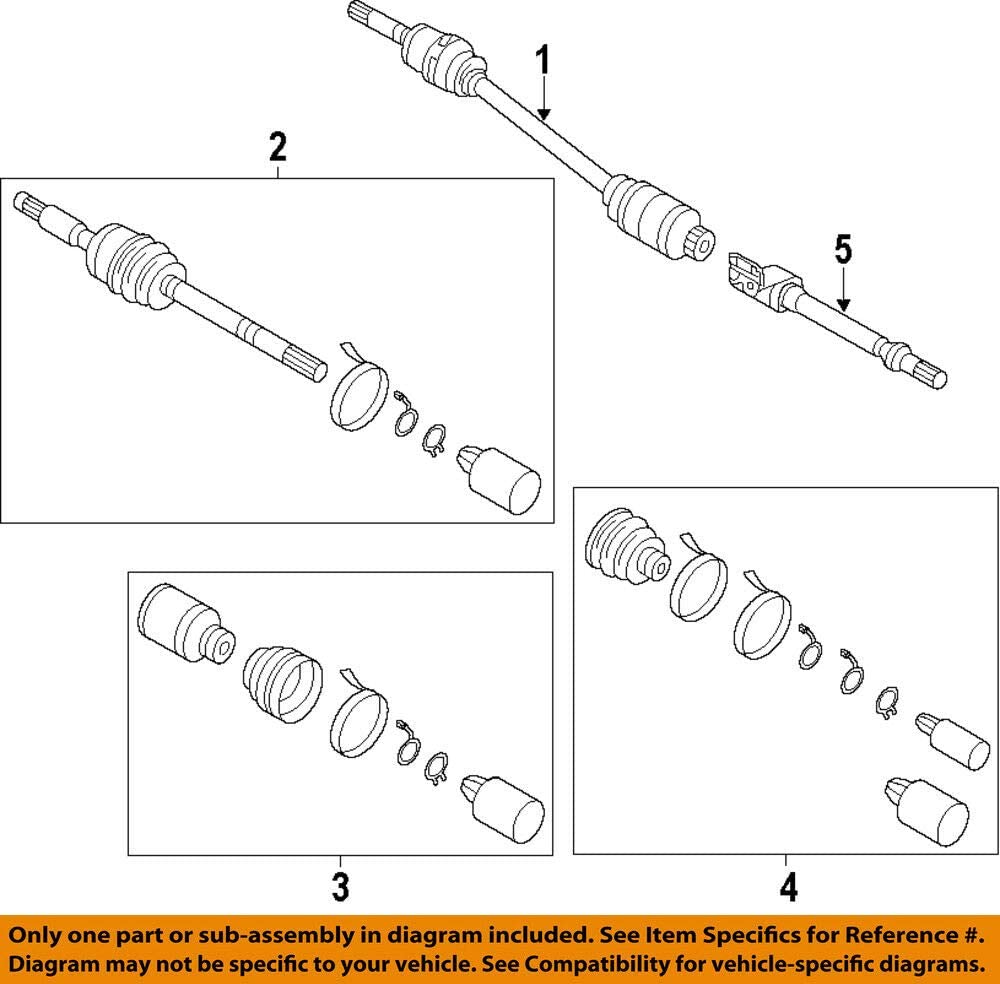 1

2

5

3

4

Only one part or sub-assembly in diagram included. See Item Specifics for Reference #. Diagram may not be specific to your vehicle. See Compatibility for vehicle-specific diagrams.