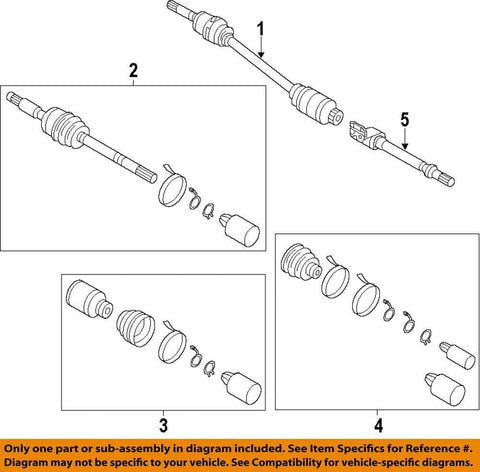 1

2

5

3

4

Only one part or sub-assembly in diagram included. See Item Specifics for Reference #.
Diagram may not be specific to your vehicle. See Compatibility for vehicle-specific diagrams.