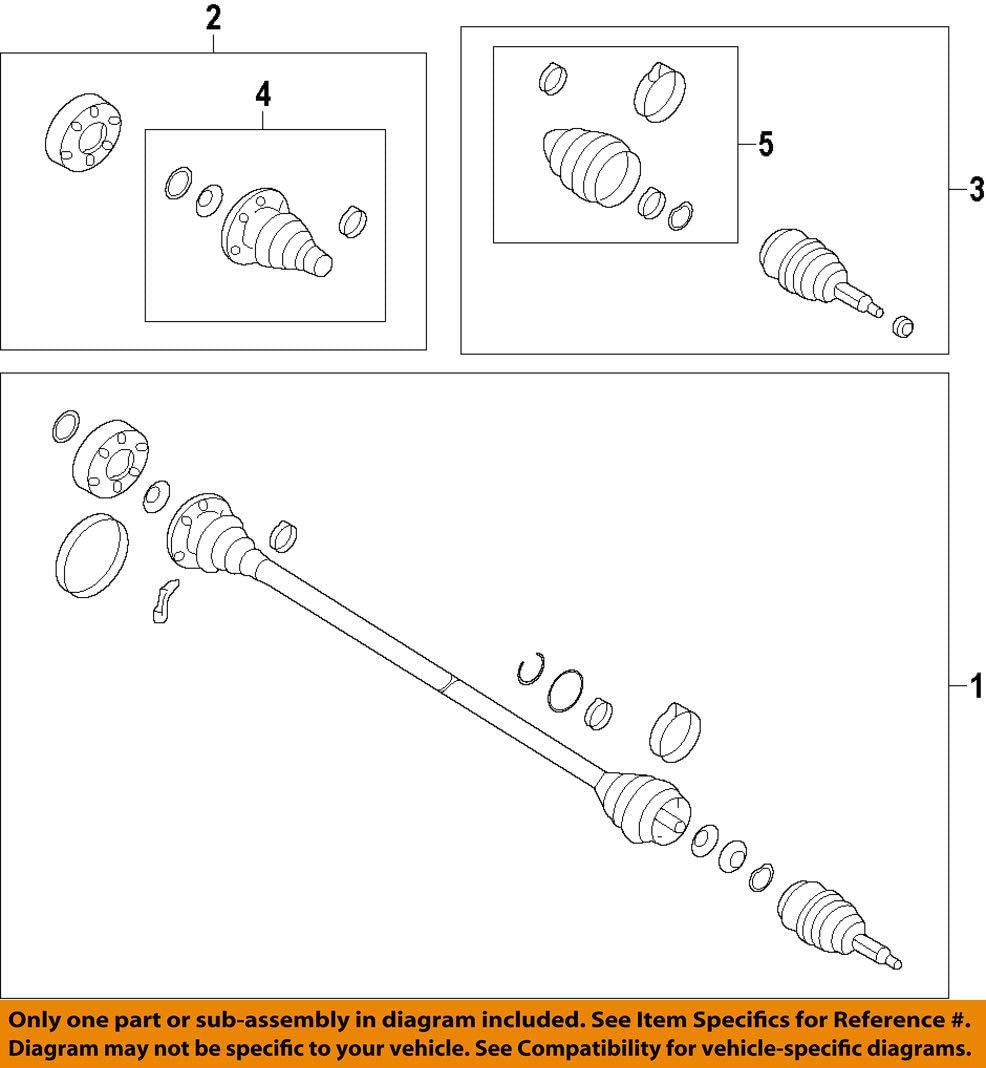 2
4
5
3
1
Only one part or sub-assembly in diagram included. See Item Specifics for Reference #. Diagram may not be specific to your vehicle. See Compatibility for vehicle-specific diagrams.