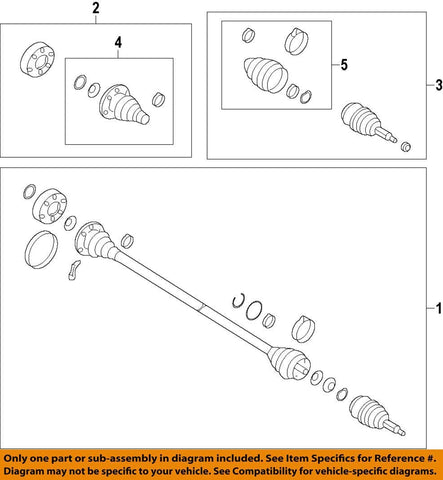 2
4
5
3
1
Only one part or sub-assembly in diagram included. See Item Specifics for Reference #. Diagram may not be specific to your vehicle. See Compatibility for vehicle-specific diagrams.