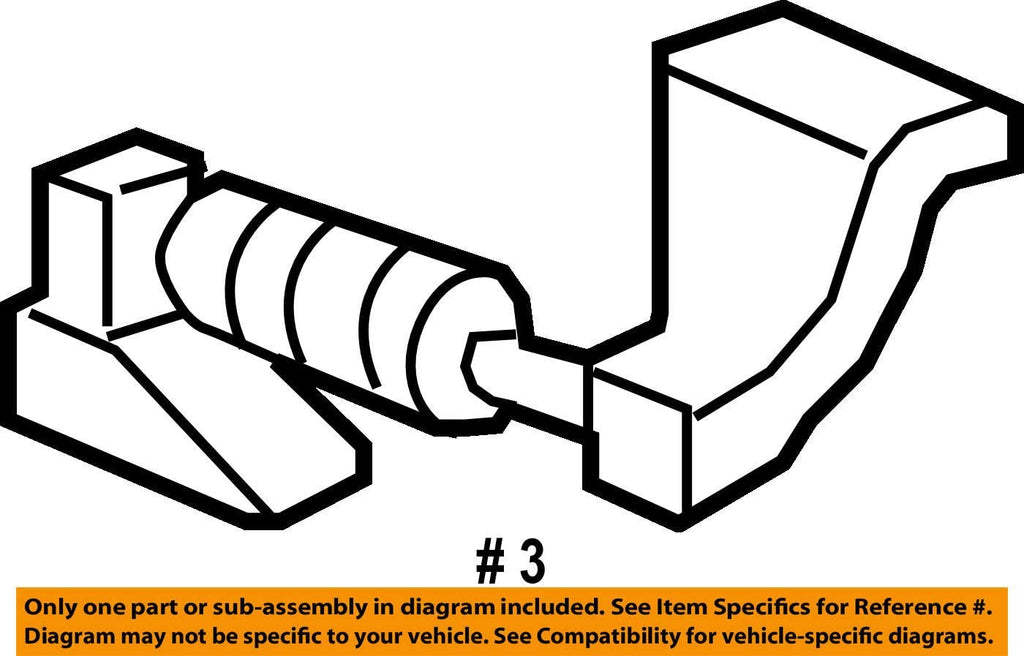 # 3

Only one part or sub-assembly in diagram included. See Item Specifics for Reference #.
Diagram may not be specific to your vehicle. See Compatibility for vehicle-specific diagrams.