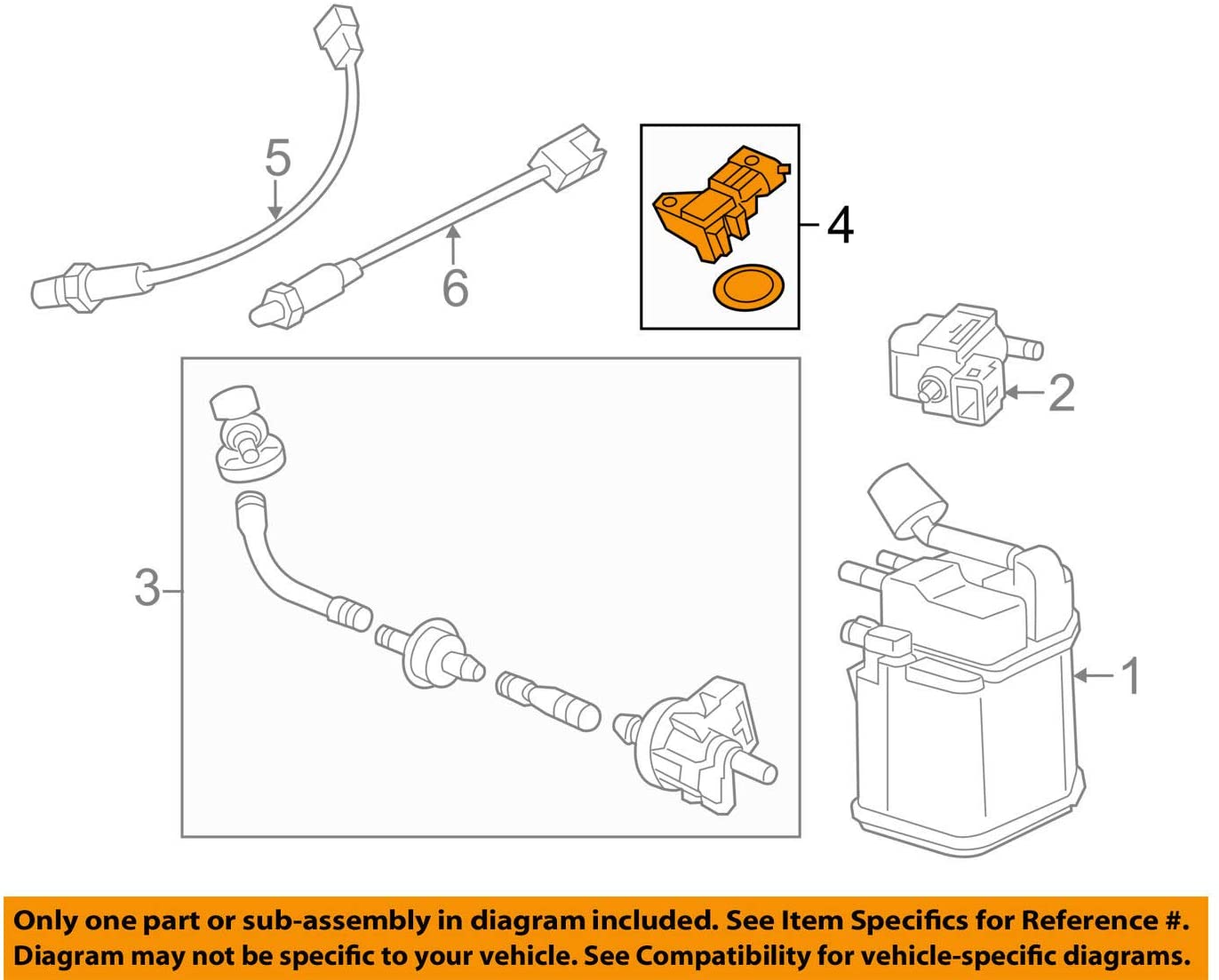 5

6

4

2

3

1

Only one part or sub-assembly in diagram included. See Item Specifics for Reference #. Diagram may not be specific to your vehicle. See Compatibility for vehicle-specific diagrams.