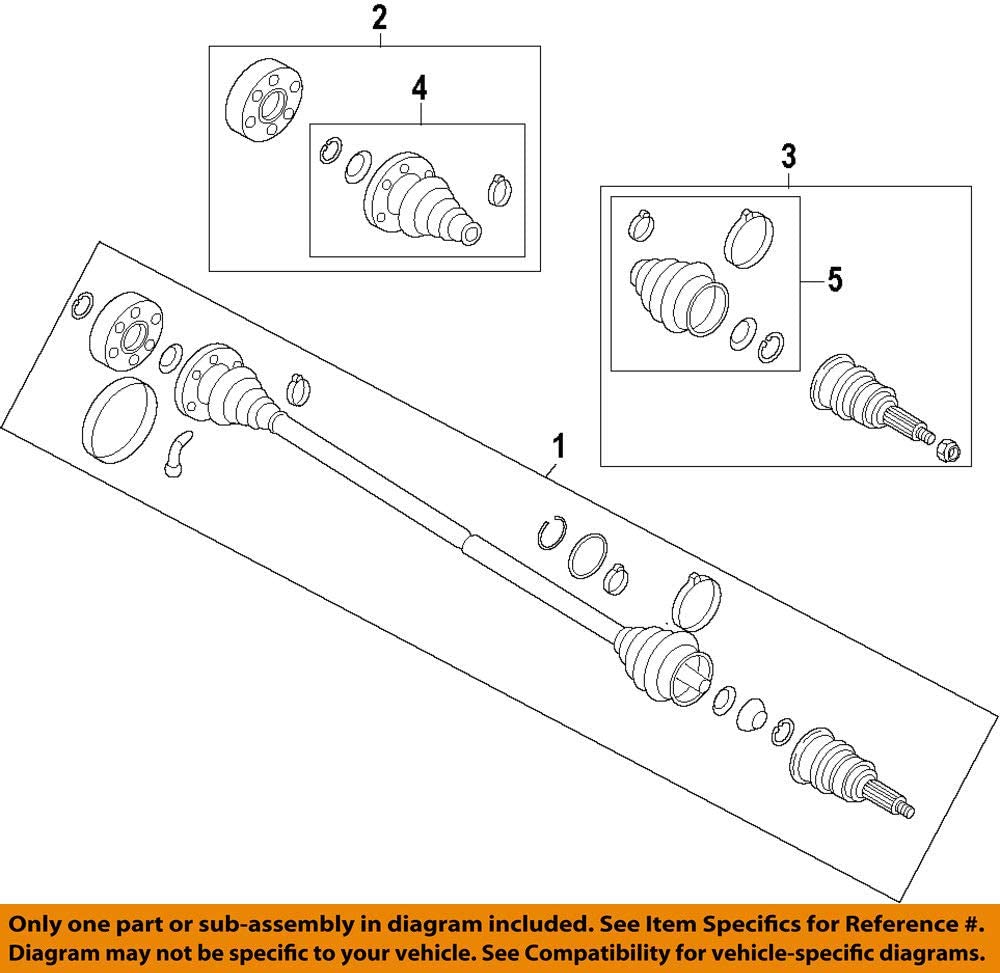 2

4

3

5

1

Only one part or sub-assembly in diagram included. See Item Specifics for Reference #. Diagram may not be specific to your vehicle. See Compatibility for vehicle-specific diagrams.