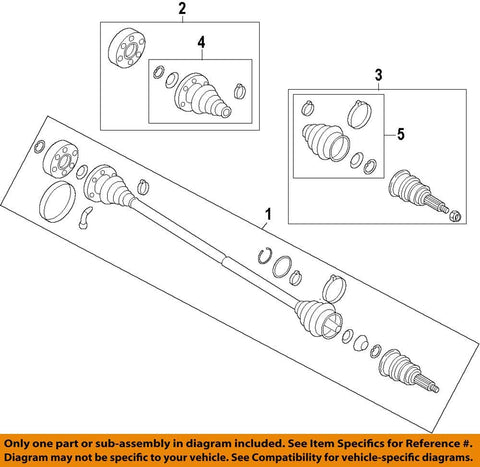 2

4

3

5

1

Only one part or sub-assembly in diagram included. See Item Specifics for Reference #. Diagram may not be specific to your vehicle. See Compatibility for vehicle-specific diagrams.