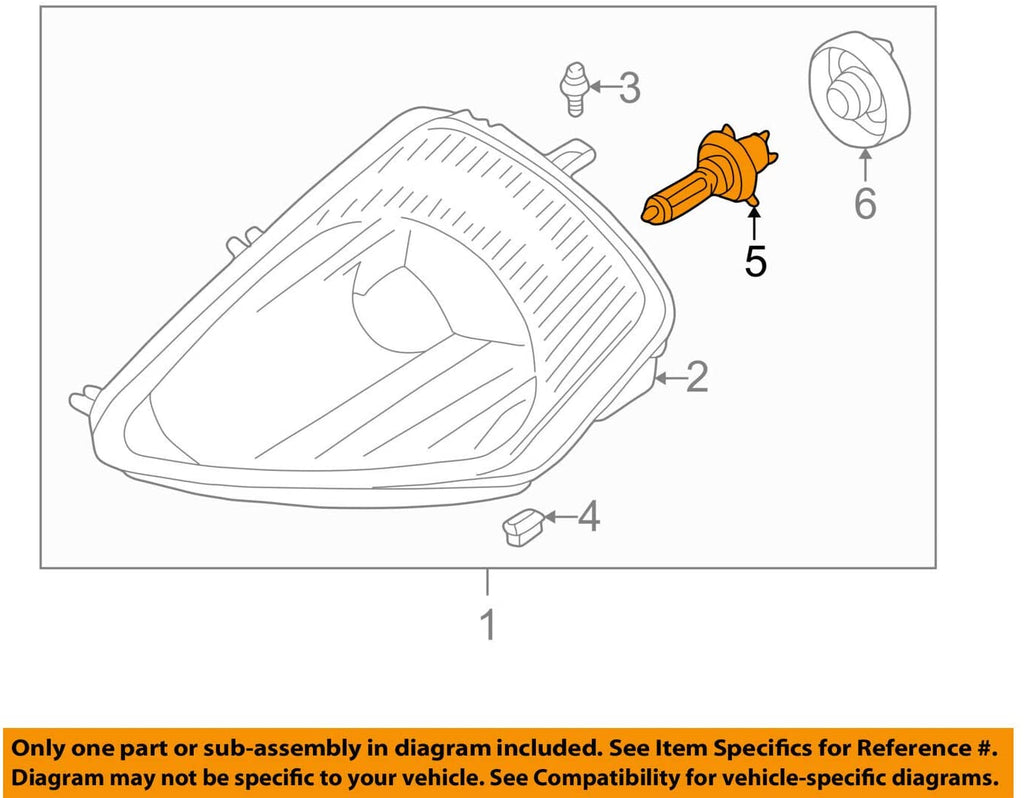 3

6

5

2

4

1

Only one part or sub-assembly in diagram included. See Item Specifics for Reference #.
Diagram may not be specific to your vehicle. See Compatibility for vehicle-specific diagrams.