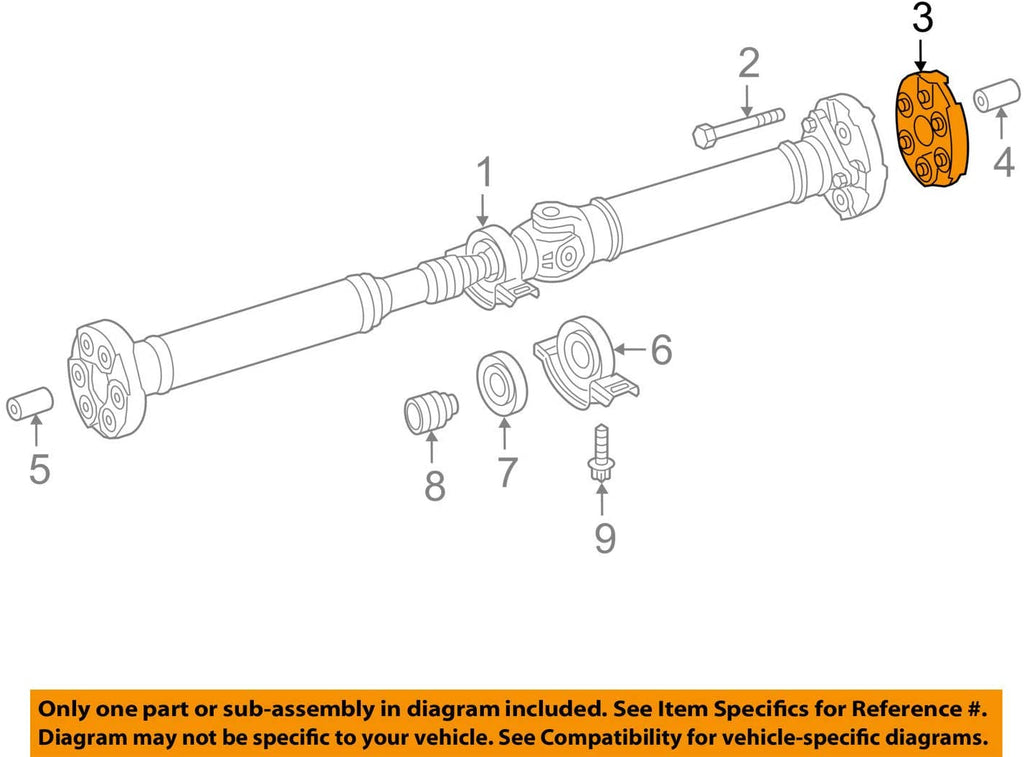 3
2
4
1
6
5
8
7
9

Only one part or sub-assembly in diagram included. See Item Specifics for Reference #. Diagram may not be specific to your vehicle. See Compatibility for vehicle-specific diagrams.