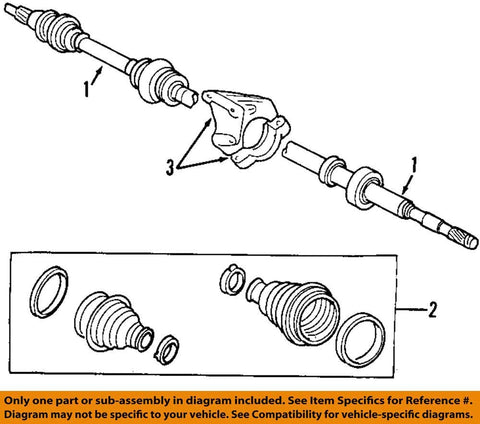 1

3

1

2

Only one part or sub-assembly in diagram included. See Item Specifics for Reference #. Diagram may not be specific to your vehicle. See Compatibility for vehicle-specific diagrams.