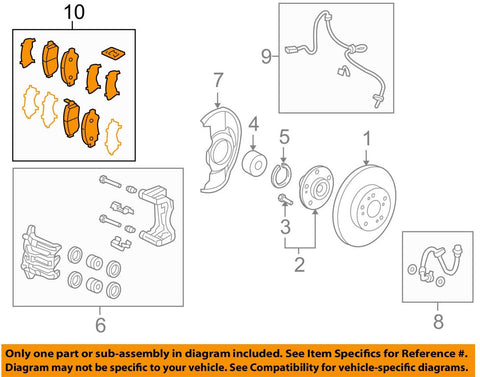 10

9

7

4

5

1

3

2

6

8

Only one part or sub-assembly in diagram included. See Item Specifics for Reference #.
Diagram may not be specific to your vehicle. See Compatibility for vehicle-specific diagrams.