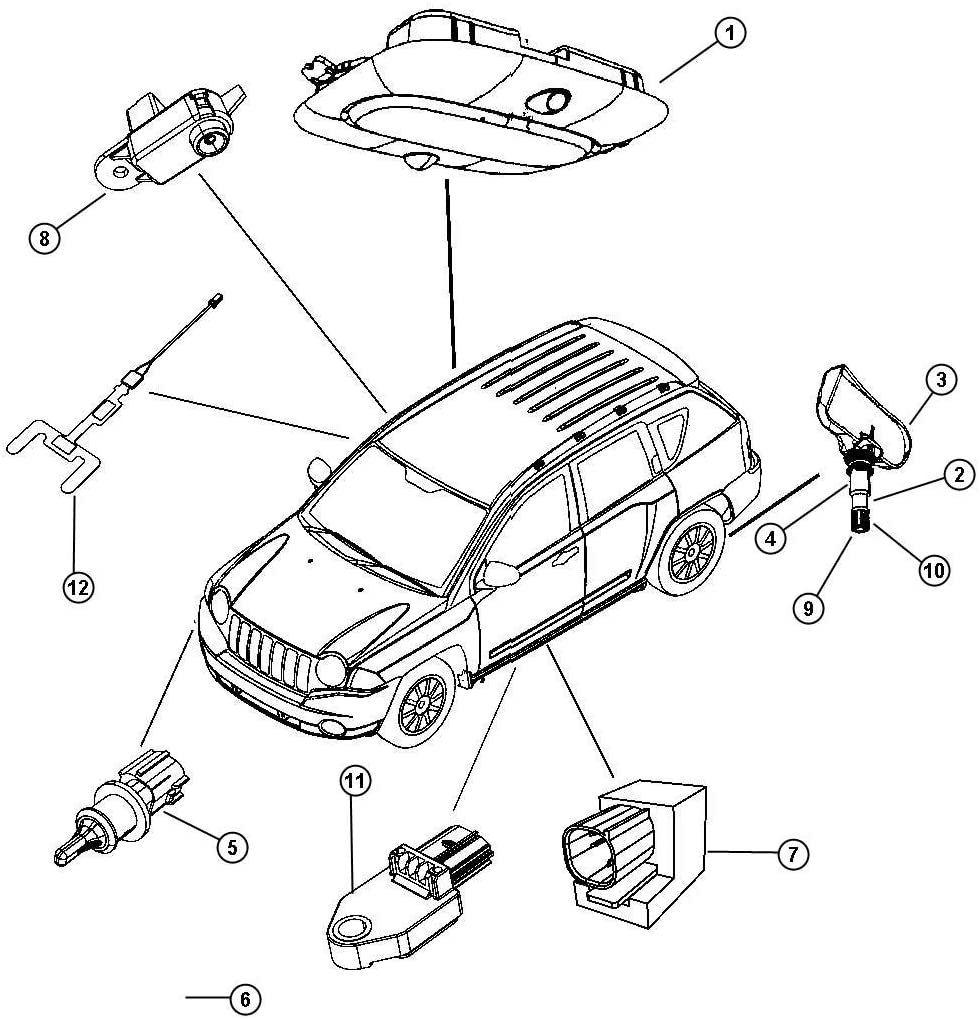 1
8
3
2
4
10
9
12
5
11
7
6