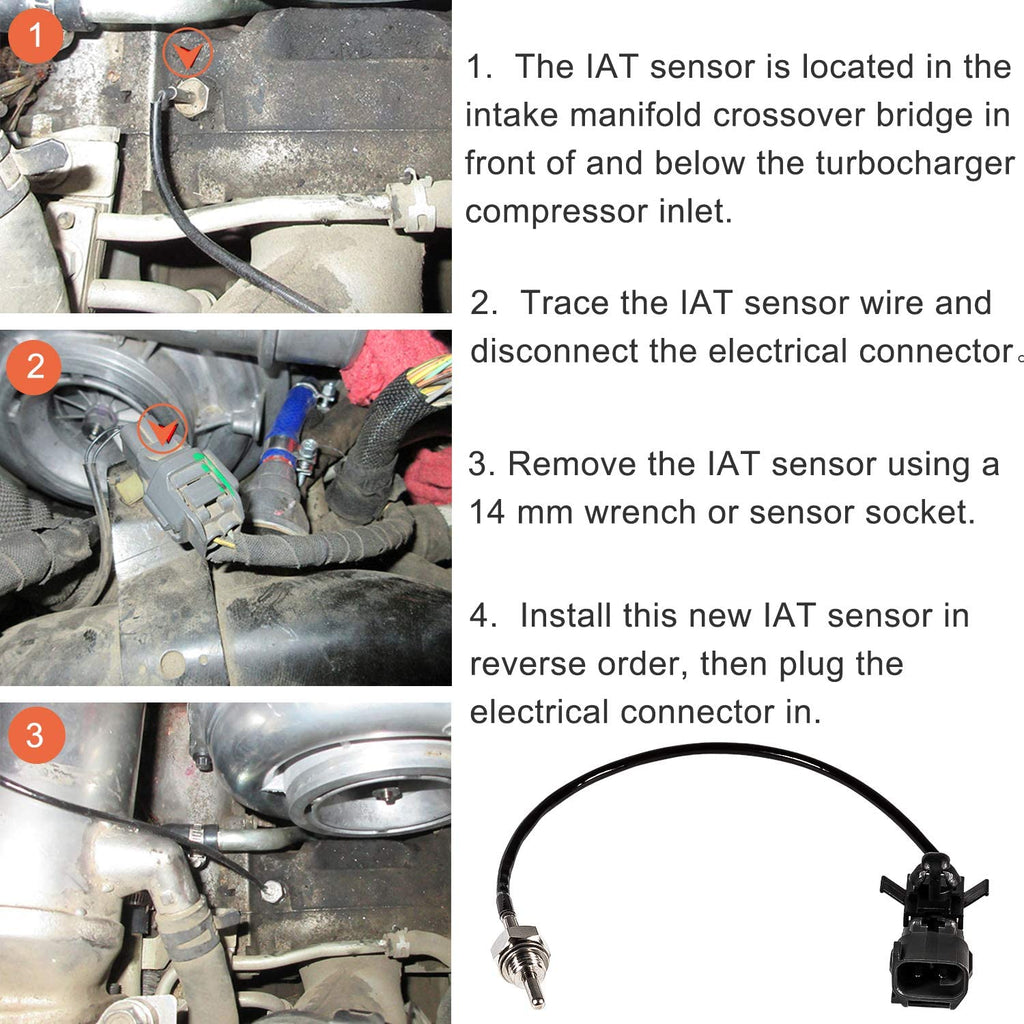 1

2

3

1. The IAT sensor is located in the intake manifold crossover bridge in front of and below the turbocharger compressor inlet.

2. Trace the IAT sensor wire and disconnect the electrical connector。

3. Remove the IAT sensor using a 14 mm wrench or sensor socket.

4. Install this new IAT sensor in reverse order, then plug the electrical connector in.