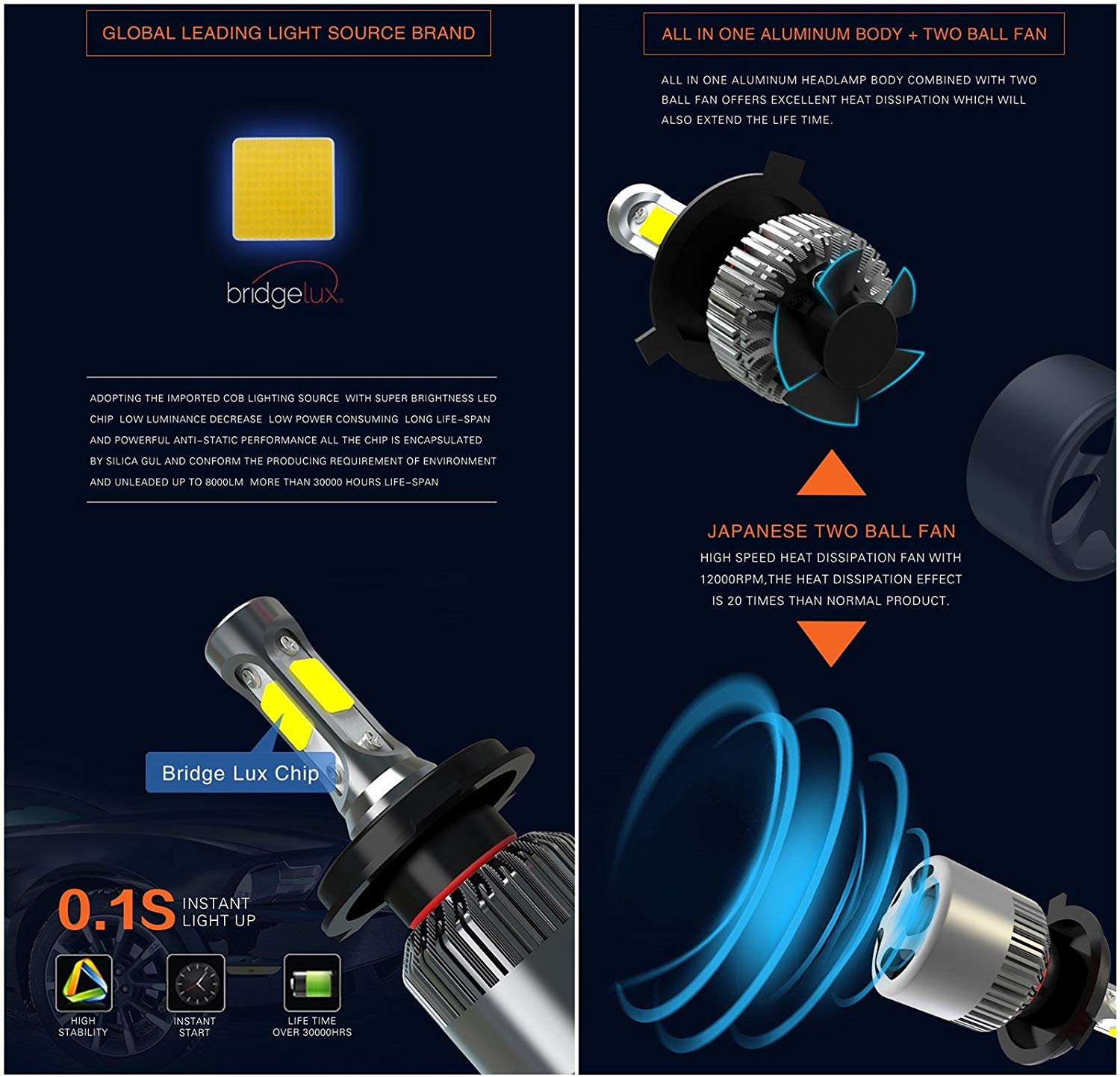 GLOBAL LEADING LIGHT SOURCE BRAND

bridgelux

ADOPTING THE IMPORTED COB LIGHTING SOURCE WITH SUPER BRIGHTNESS LED CHIP LOW LUMINANCE DECREASE LOW POWER CONSUMING LONG LIFE-SPAN AND POWERFUL ANTI-STATIC PERFORMANCE ALL THE CHIP IS ENCAPSULATED BY SILICA GUL AND CONFORM THE PRODUCING REQUIREMENT OF ENVIRONMENT AND UNLEADED UP TO 8000LM MORE THAN 30000 HOURS LIFE-SPAN

Bridge Lux Chip

0.1S INSTANT LIGHT UP

HIGH STABILITY

INSTANT START

LIFE TIME OVER 30000HRS

ALL IN ONE ALUMINUM BODY + TWO BALL FAN

ALL IN ONE ALUMINUM HEADLAMP BODY COMBINED WITH TWO BALL FAN OFFERS EXCELLENT HEAT DISSIPATION WHICH WILL ALSO EXTEND THE LIFE TIME.

JAPANESE TWO BALL FAN

HIGH SPEED HEAT DISSIPATION FAN WITH 12000RPM,THE HEAT DISSIPATION EFFECT IS 20 TIMES THAN NORMAL PRODUCT.