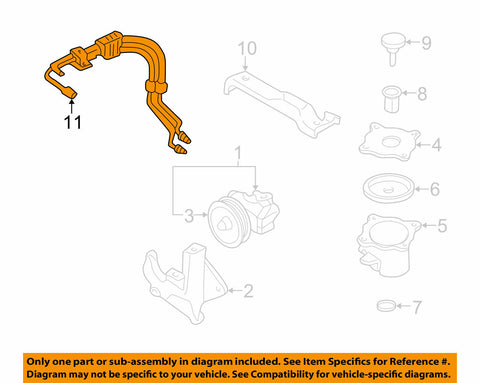 11

10

9

8

4

1

6

3

5

2

7

Only one part or sub-assembly in diagram included. See Item Specifics for Reference #. Diagram may not be specific to your vehicle. See Compatibility for vehicle-specific diagrams.