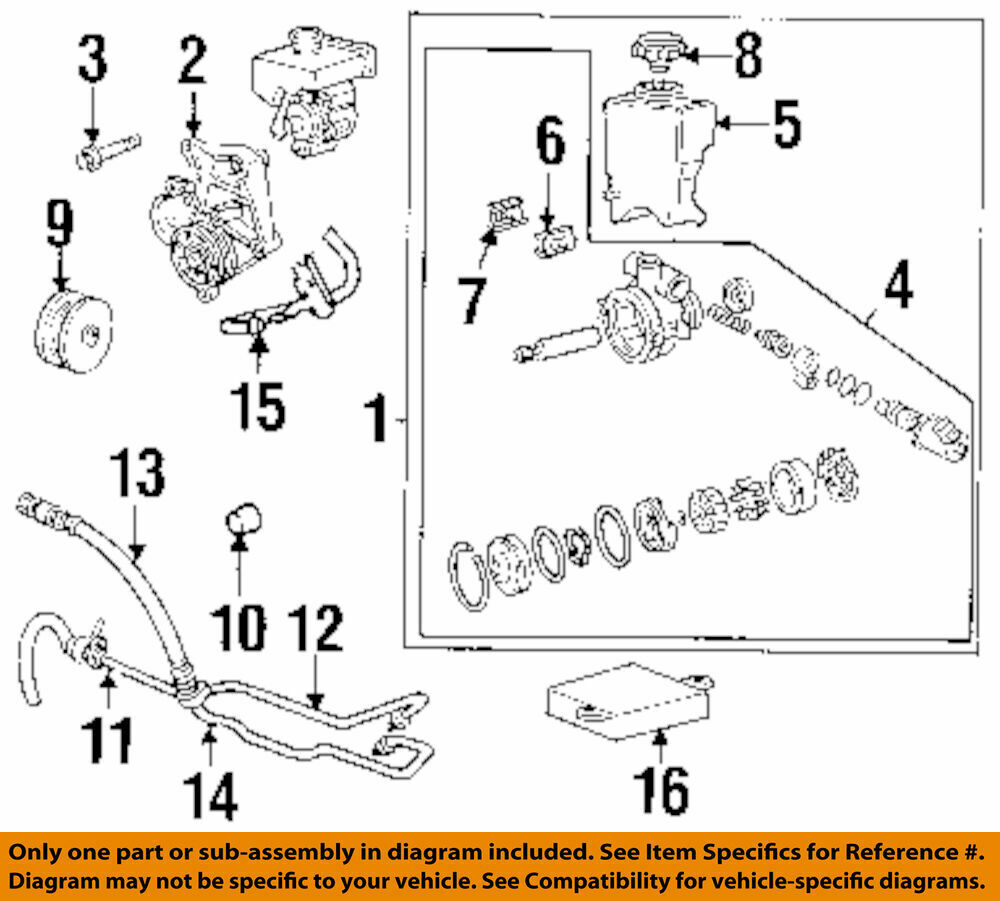 3
2
8
5
6
9
7
4
15
1
13
10
12
11
14
16

Only one part or sub-assembly in diagram included. See Item Specifics for Reference #.
Diagram may not be specific to your vehicle. See Compatibility for vehicle-specific diagrams.