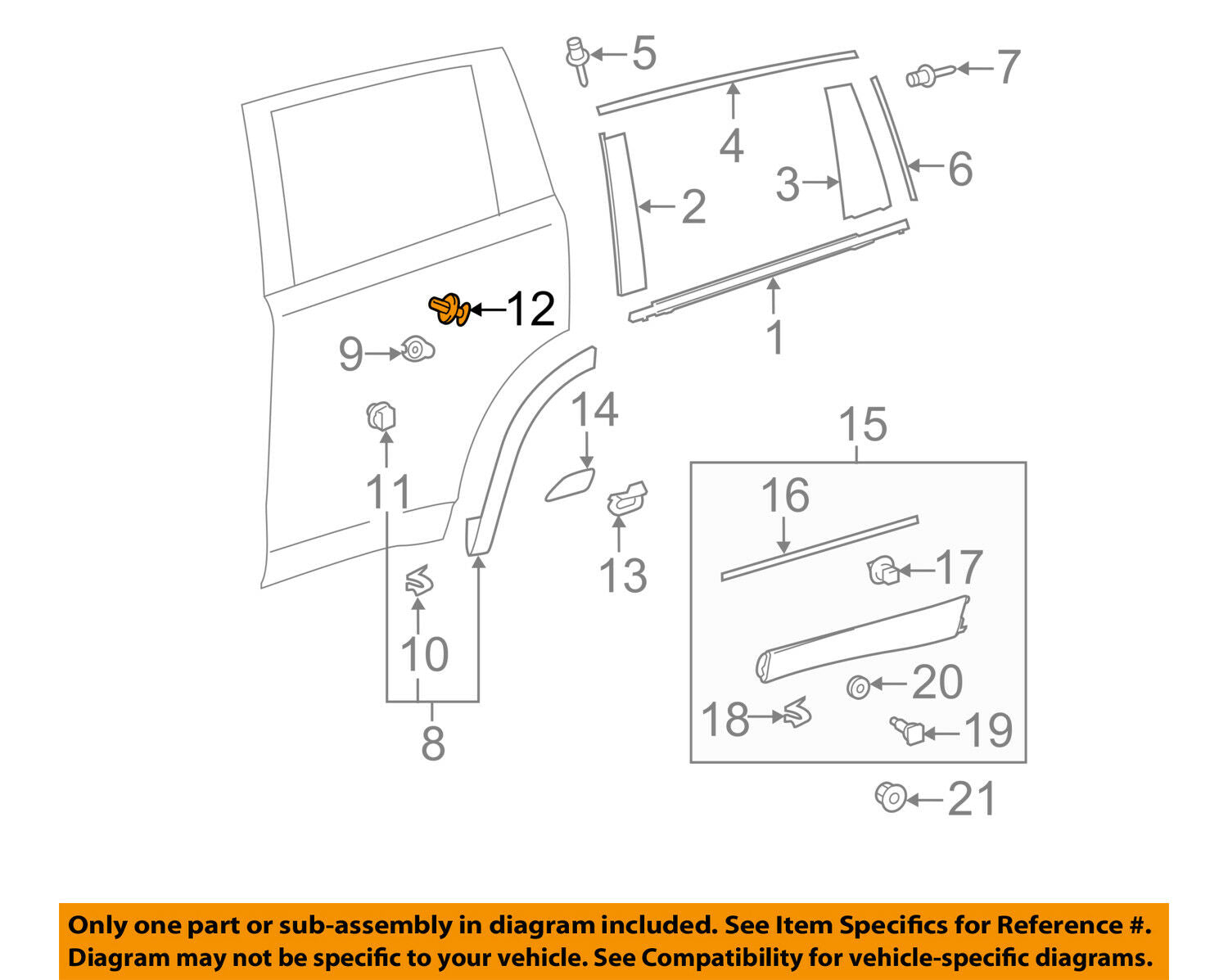 5
7
4
6
3
2
12
1
9
14
15
11
16
17
13
10
20
18
19
8
21

Only one part or sub-assembly in diagram included. See Item Specifics for Reference #. Diagram may not be specific to your vehicle. See Compatibility for vehicle-specific diagrams.