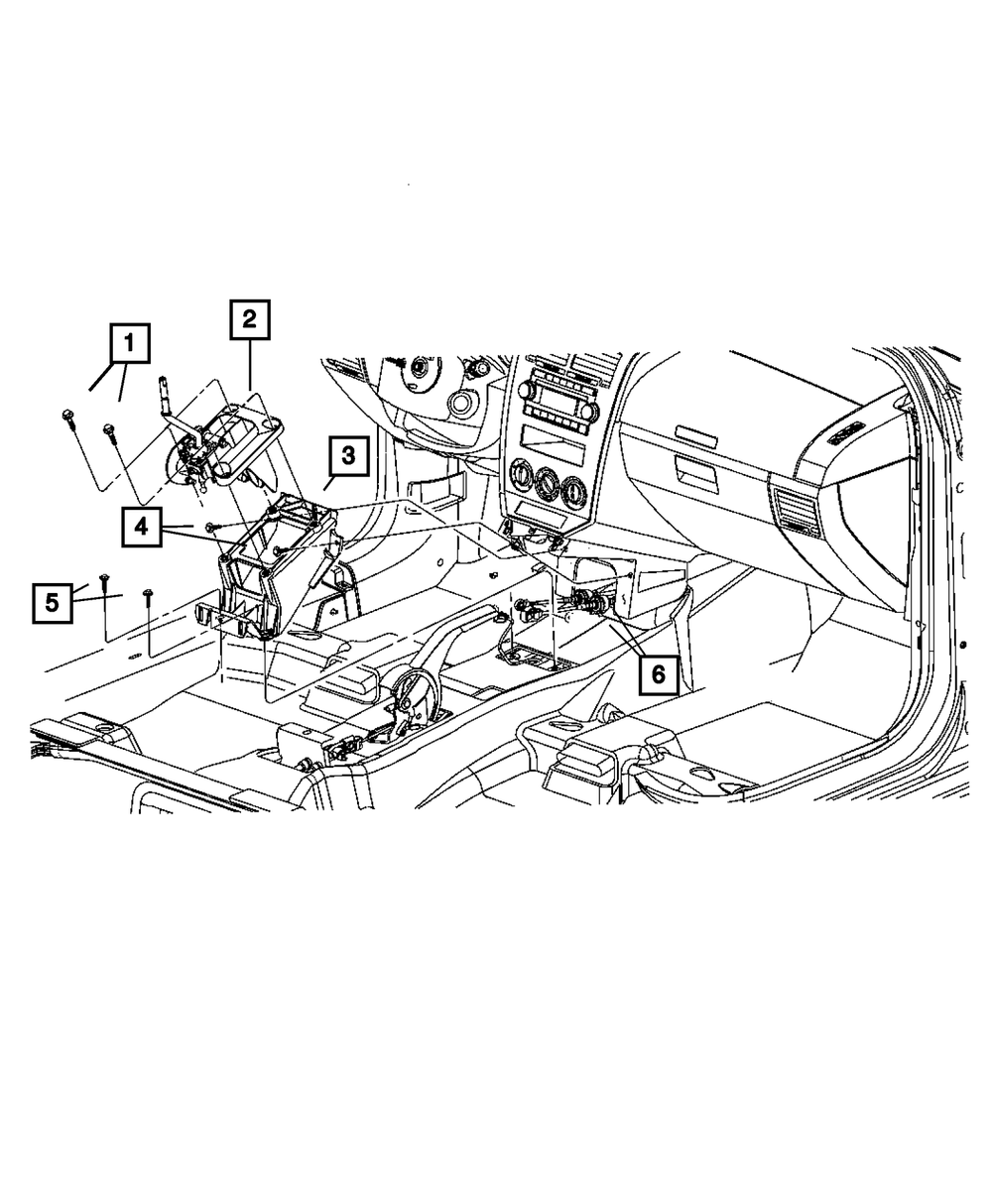 1
2
3
4
5
6