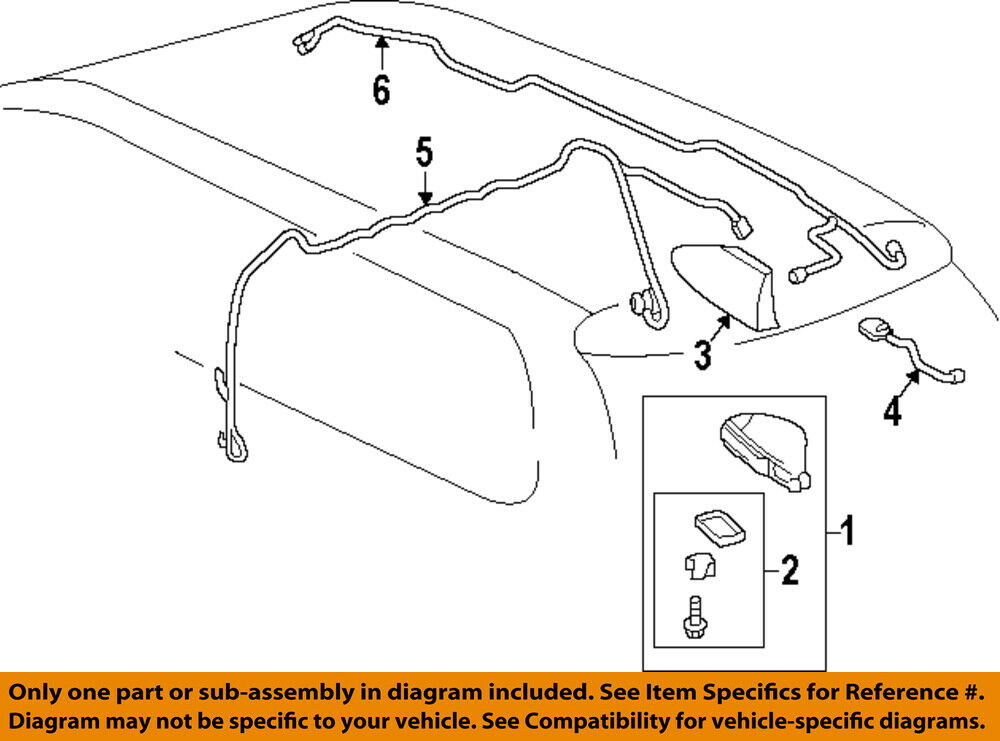 6

5

3

4

1

2

Only one part or sub-assembly in diagram included. See Item Specifics for Reference #.
Diagram may not be specific to your vehicle. See Compatibility for vehicle-specific diagrams.